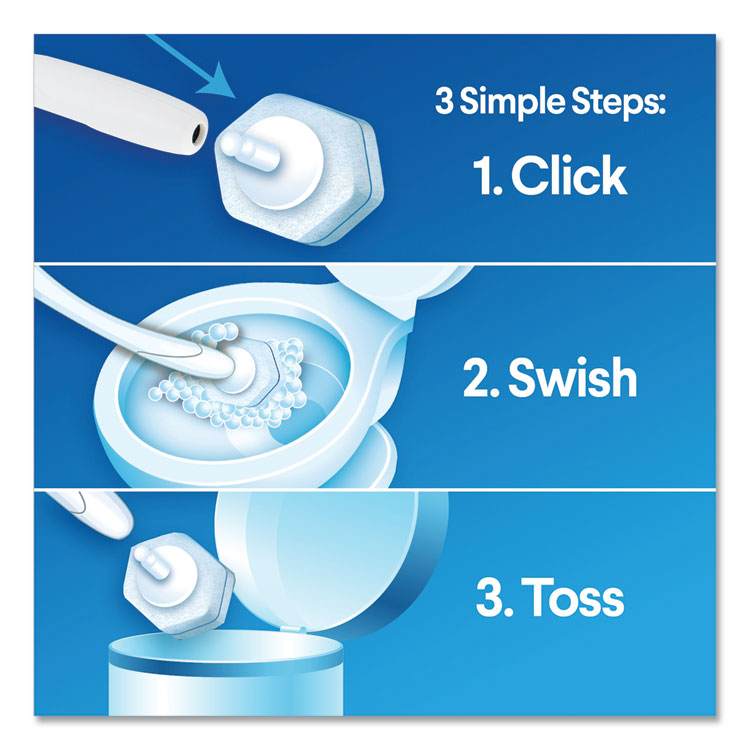 3 Simple Steps:

1. Click

2. Swish

3. Toss