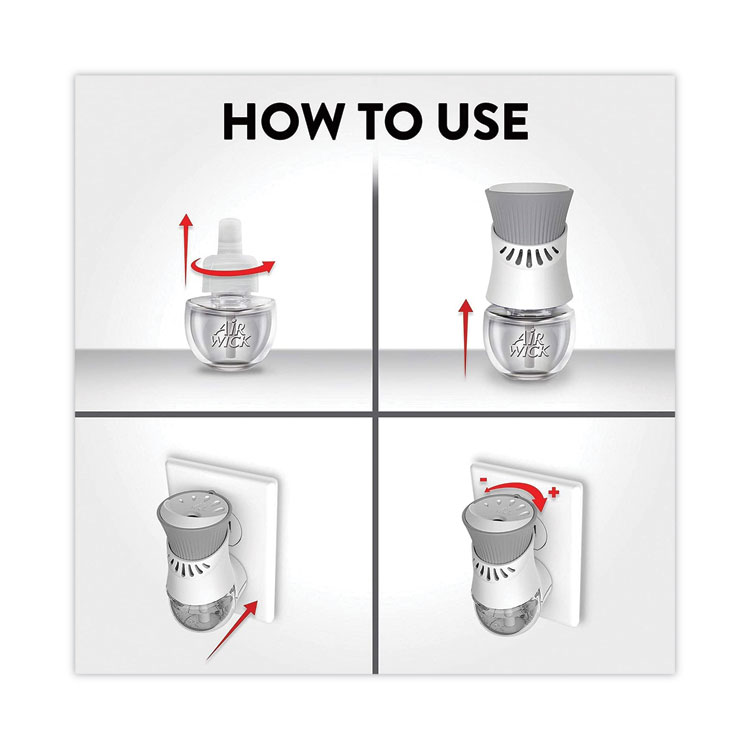 HOW TO USE

AIR WICK

AIR WICK

-

+